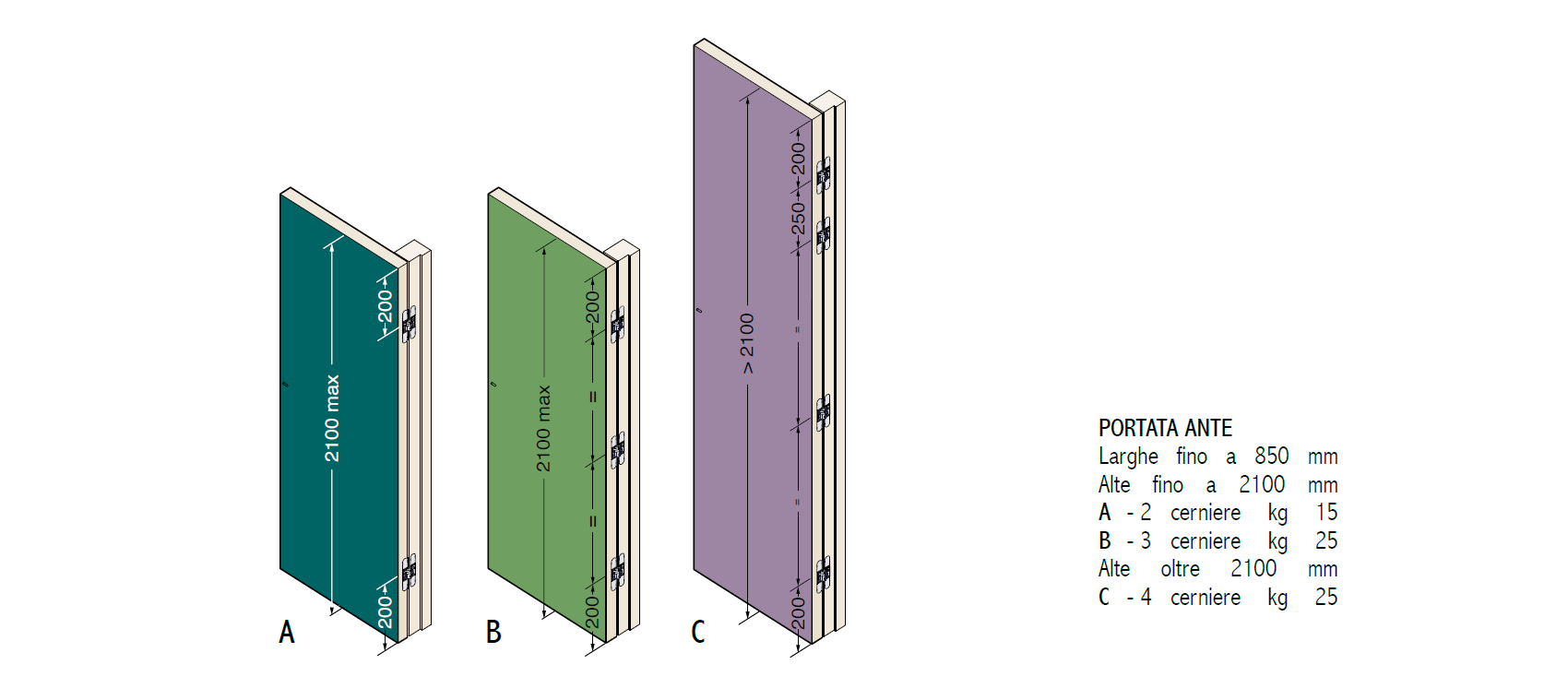 2100 max
200
200
A

2100 max
200
=
=
200
B

> 2100
200
250
=
=
200
C

PORTATA ANTE
Larghe fino a 850 mm
Alte fino a 2100 mm
A - 2 cerniere kg 15
B - 3 cerniere kg 25
Alte oltre 2100 mm
C - 4 cerniere kg 25