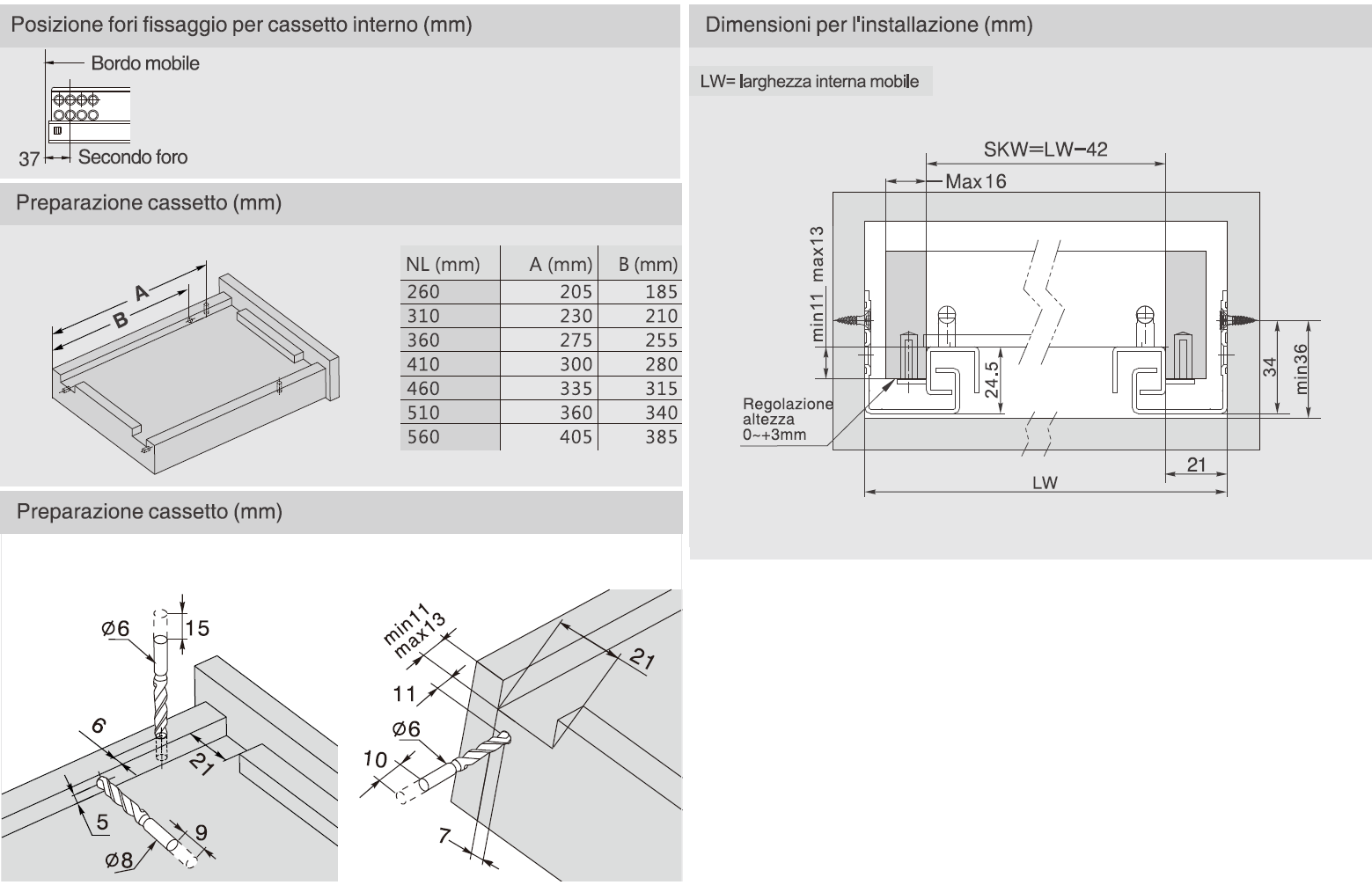 Posizione fori fissaggio per cassetto interno (mm)

Bordo mobile

37

Secondo foro

Preparazione cassetto (mm)

A

B

| NL (mm) | A (mm) | B (mm) |
|---|---|---|
| 260 | 205 | 185 |
| 310 | 230 | 210 |
| 360 | 275 | 255 |
| 410 | 300 | 280 |
| 460 | 335 | 315 |
| 510 | 360 | 340 |
| 560 | 405 | 385 |

Preparazione cassetto (mm)

Ø6

15

6

21

5

9

Ø8

min11
max13

21

11

Ø6

10

7

Dimensioni per l'installazione (mm)

LW= larghezza interna mobile

SKW=LW−42

Max16

min11 max13

24.5

34

min36

Regolazione altezza 0~+3mm

21

LW