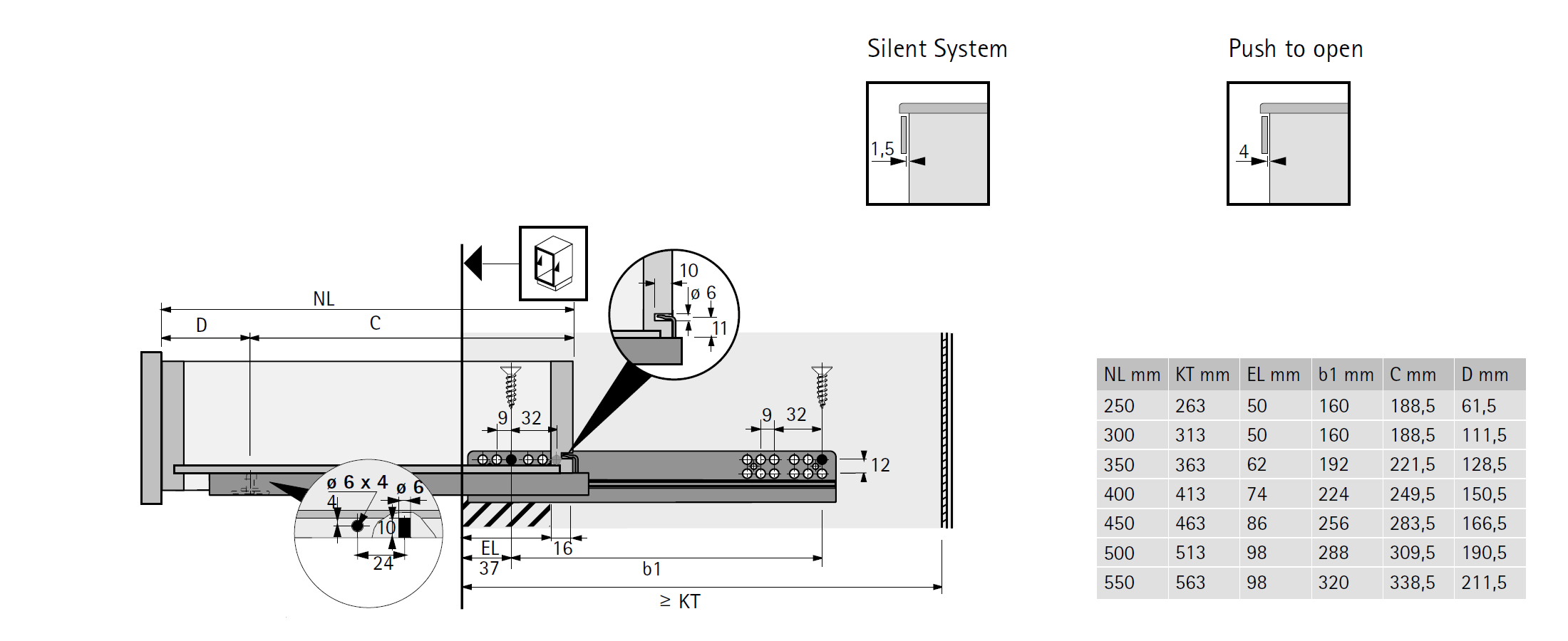 Silent System

1,5

Push to open

4

NL

D

C

10

ø 6

11

9 32

9 32

12

ø 6 x 4

ø 6

4

10

24

EL

37

16

b1

≥ KT

| NL mm | KT mm | EL mm | b1 mm | C mm | D mm |
|---|---|---|---|---|---|
| 250 | 263 | 50 | 160 | 188,5 | 61,5 |
| 300 | 313 | 50 | 160 | 188,5 | 111,5 |
| 350 | 363 | 62 | 192 | 221,5 | 128,5 |
| 400 | 413 | 74 | 224 | 249,5 | 150,5 |
| 450 | 463 | 86 | 256 | 283,5 | 166,5 |
| 500 | 513 | 98 | 288 | 309,5 | 190,5 |
| 550 | 563 | 98 | 320 | 338,5 | 211,5 |