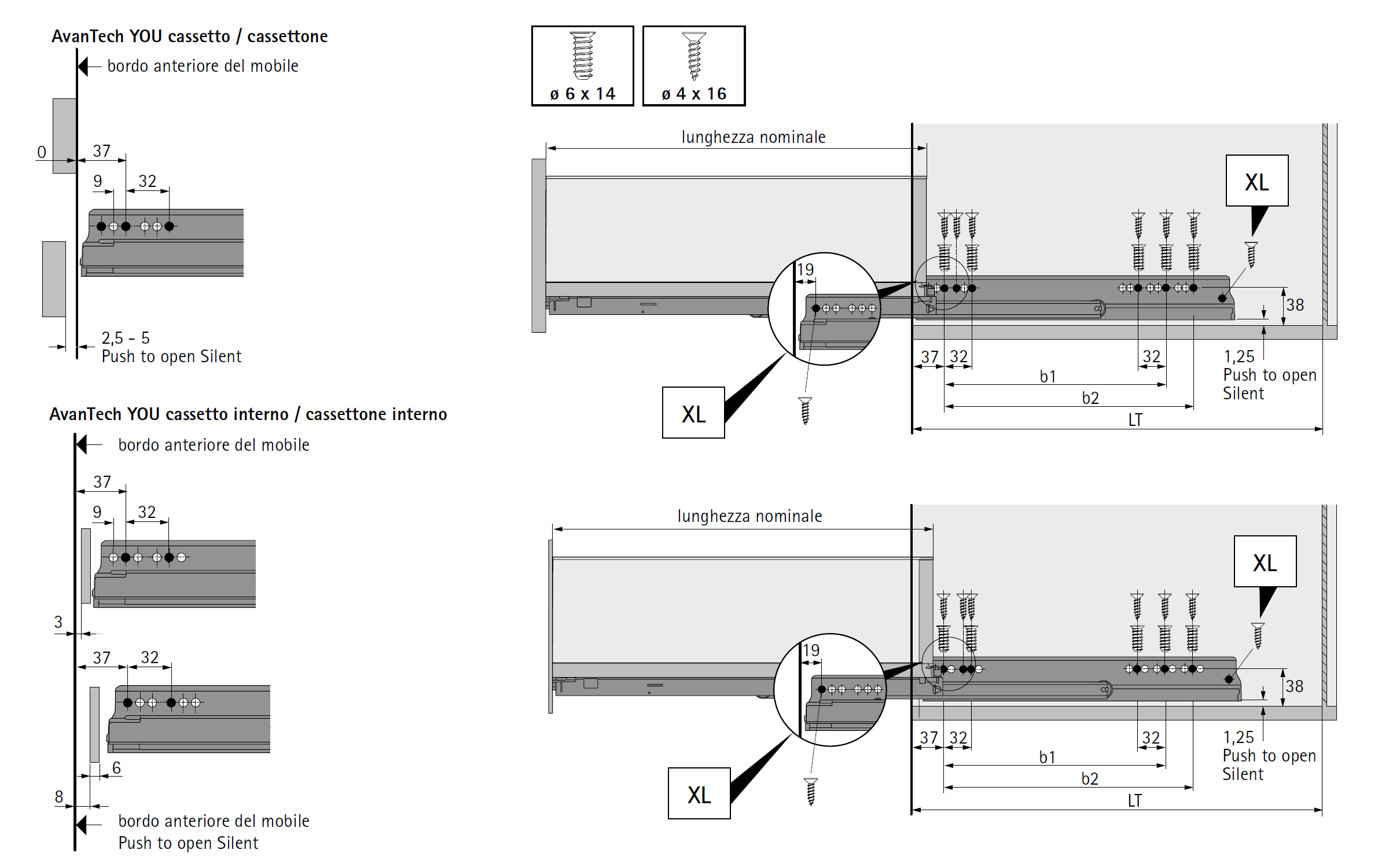 AvanTech YOU cassetto / cassettone

bordo anteriore del mobile

0
37
9
32

2,5 - 5
Push to open Silent

AvanTech YOU cassetto interno / cassettone interno

bordo anteriore del mobile

37
9
32

3

37
32

6

8

bordo anteriore del mobile
Push to open Silent

ø 6 x 14
ø 4 x 16

lunghezza nominale

XL

19

XL

38

37 32
32
b1
b2
LT

1,25
Push to open Silent

lunghezza nominale

XL

19

XL

38

37 32
32
b1
b2
LT

1,25
Push to open Silent