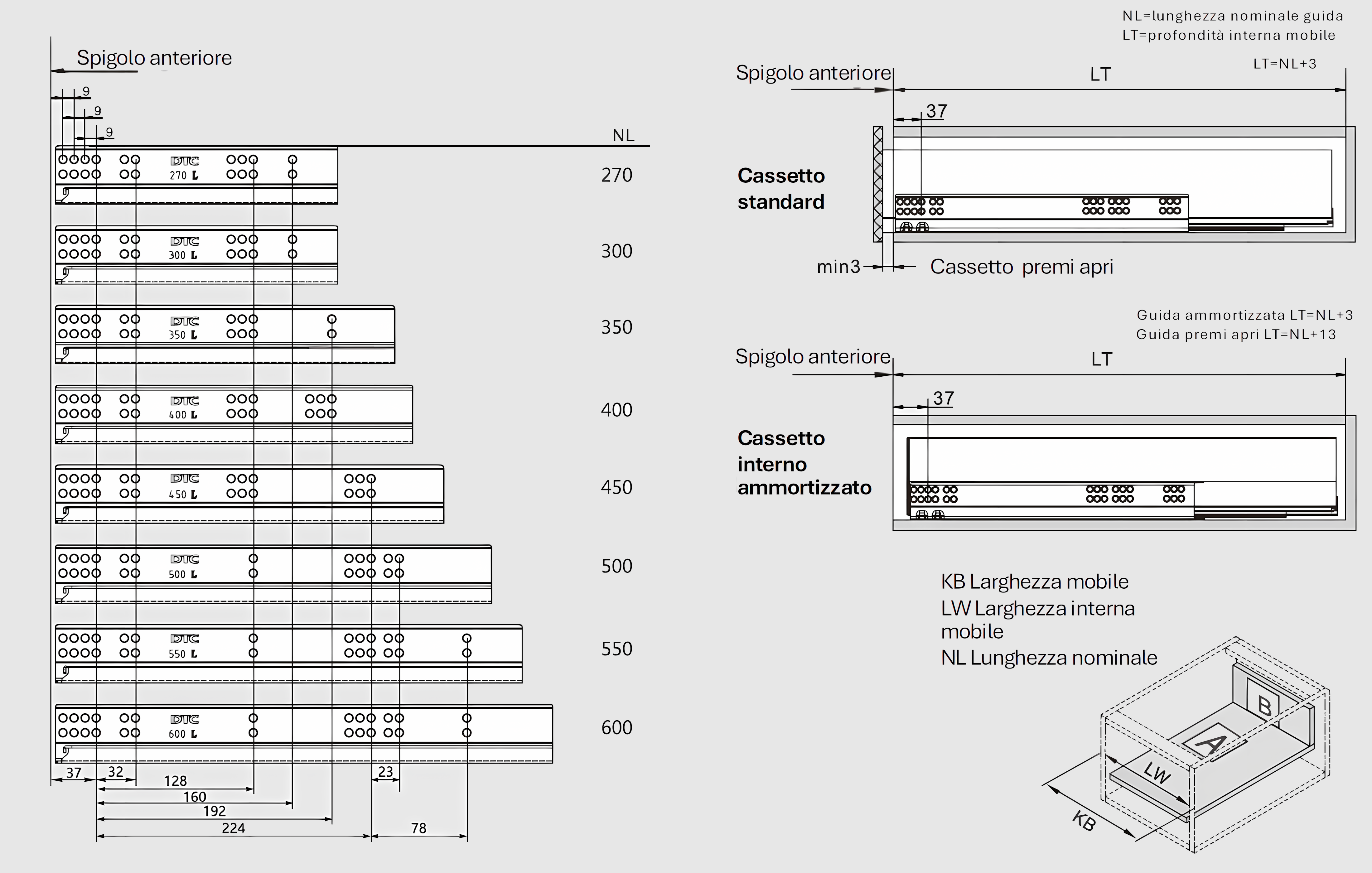 Spigolo anteriore

9
9
9

NL

DTC 270 L
270

DTC 300 L
300

DTC 350 L
350

DTC 400 L
400

DTC 450 L
450

DTC 500 L
500

DTC 550 L
550

DTC 600 L
600

37 32 128 160 192 224 23 78

NL=lunghezza nominale guida
LT=profondità interna mobile

LT=NL+3

Spigolo anteriore
LT
37

Cassetto standard

min3
Cassetto premi apri

Guida ammortizzata LT=NL+3
Guida premi apri LT=NL+13

Spigolo anteriore
LT
37

Cassetto interno ammortizzato

KB Larghezza mobile
LW Larghezza interna mobile
NL Lunghezza nominale

B
A
LW
KB