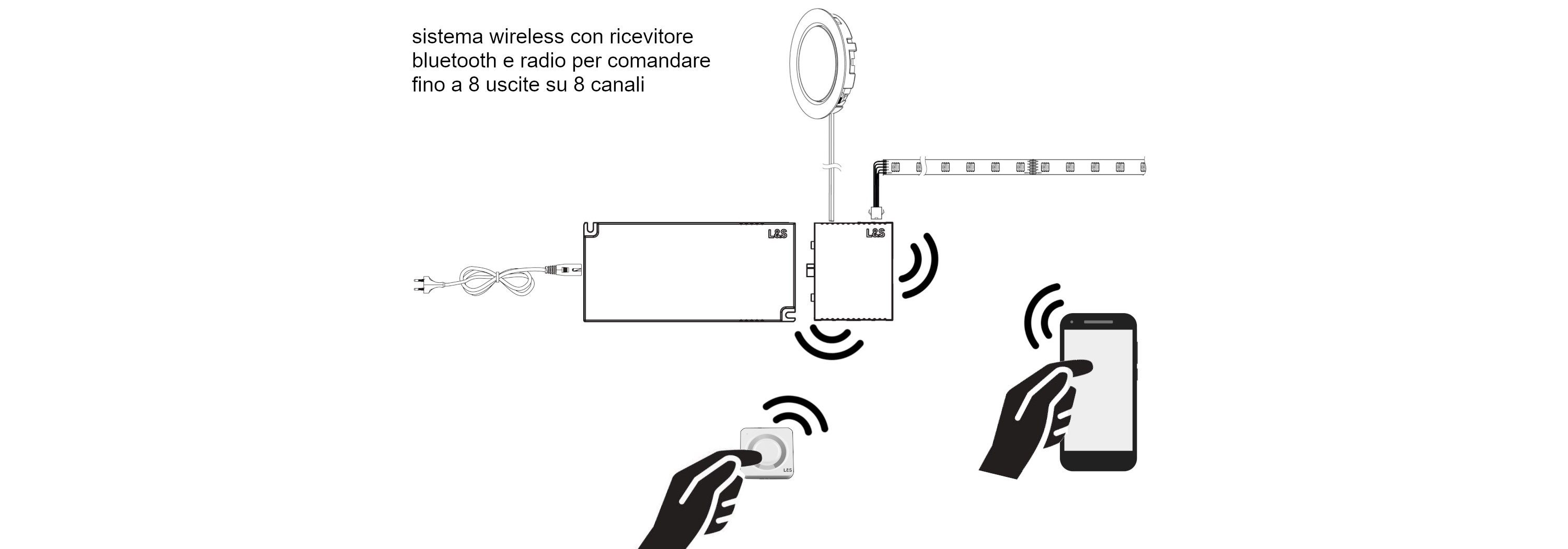 sistema wireless con ricevitore bluetooth e radio per comandare fino a 8 uscite su 8 canali

L&S

L&S

L&S