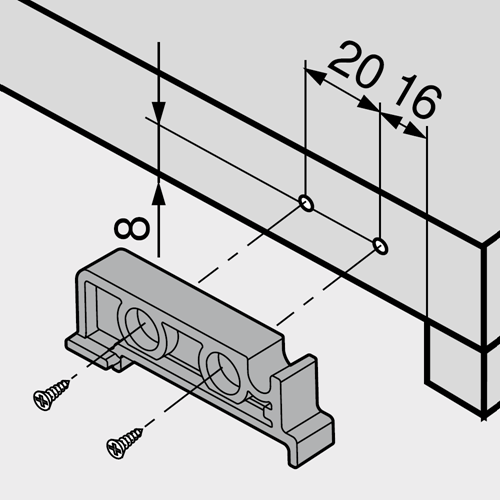 20
16
8