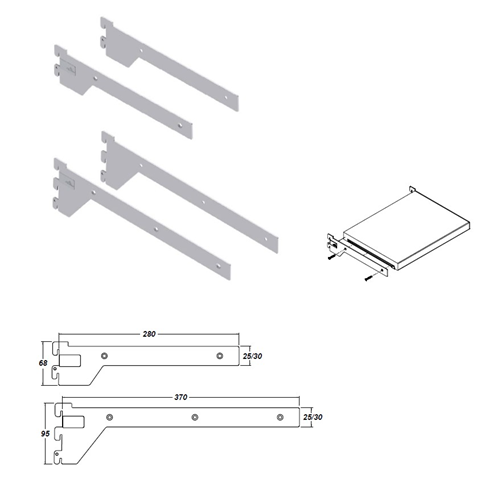 280

68

25/30

370

95

25/30