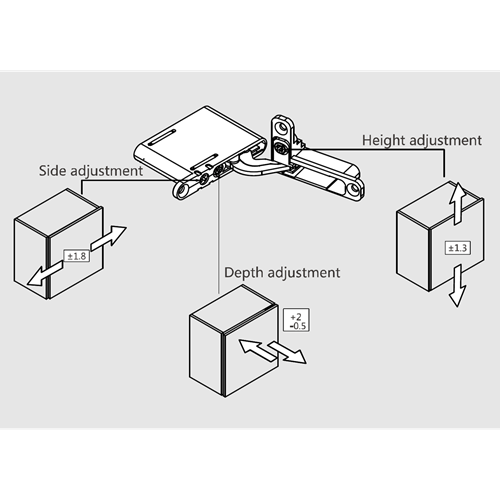 Height adjustment

Side adjustment

±1.8

±1.3

Depth adjustment

+2
-0.5