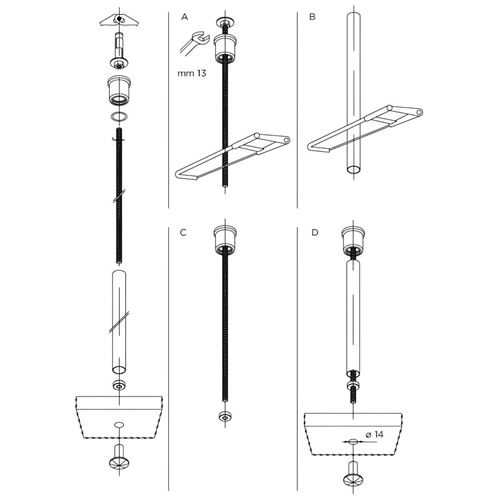 A

mm 13

B

C

D

ø 14