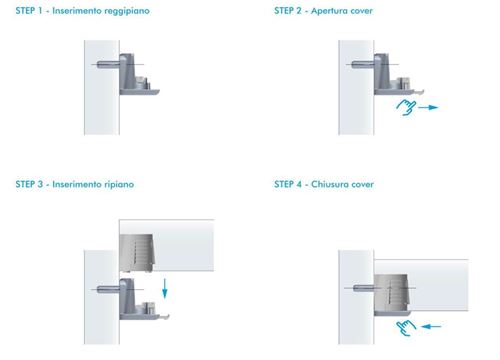 STEP 1 - Inserimento reggipiano

STEP 2 - Apertura cover

STEP 3 - Inserimento ripiano

STEP 4 - Chiusura cover