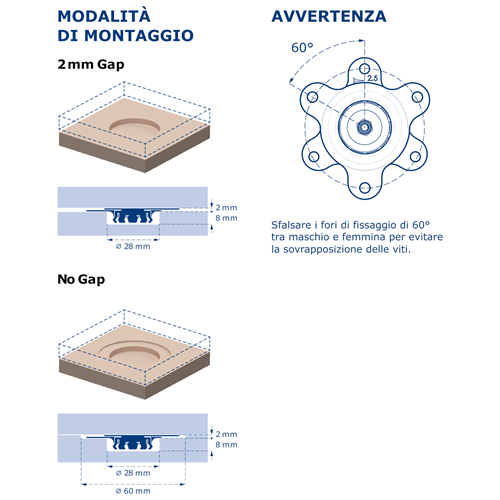 MODALITÀ DI MONTAGGIO

2 mm Gap

2 mm
8 mm
ø 28 mm

No Gap

2 mm
8 mm
ø 28 mm
ø 60 mm

AVVERTENZA

60°
2.5

Sfalsare i fori di fissaggio di 60° tra maschio e femmina per evitare la sovrapposizione delle viti.