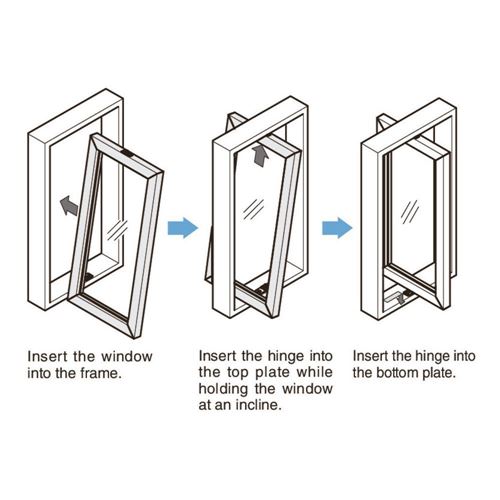 Insert the window into the frame.

Insert the hinge into the top plate while holding the window at an incline.

Insert the hinge into the bottom plate.