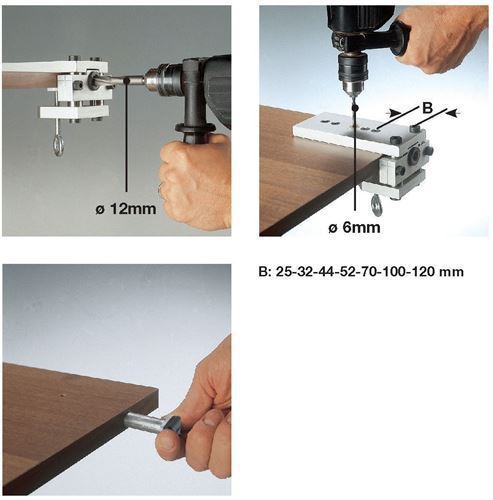 ø 12mm

B

ø 6mm

B: 25-32-44-52-70-100-120 mm