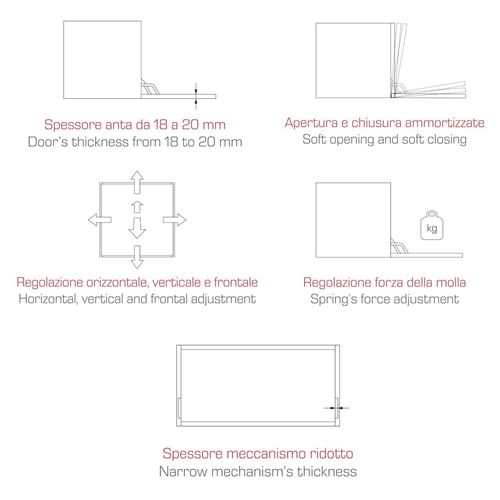 Spessore anta da 18 a 20 mm
Door's thickness from 18 to 20 mm

Apertura e chiusura ammortizzate
Soft opening and soft closing

Regolazione orizzontale, verticale e frontale
Horizontal, vertical and frontal adjustment

kg

Regolazione forza della molla
Spring's force adjustment

Spessore meccanismo ridotto
Narrow mechanism's thickness