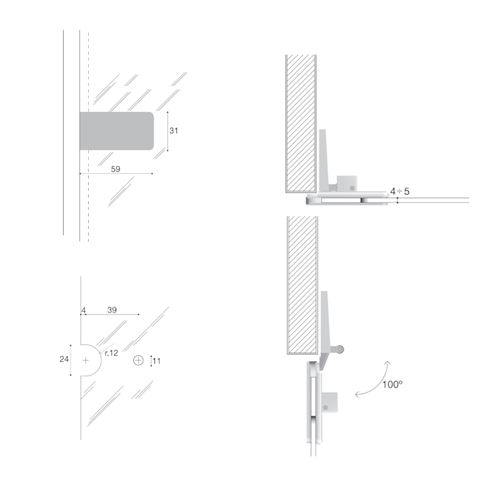 31
59
4 ÷ 5
4
39
24
r.12
11
100°