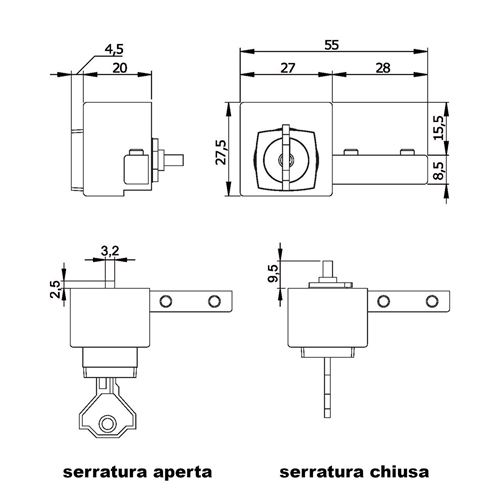 4,5
20

55
27
28
27,5
15,5
8,5

3,2
2,5

9,5

serratura aperta

serratura chiusa