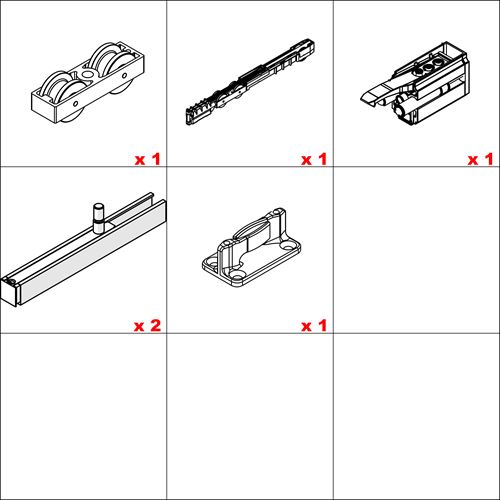 x 1

x 1

x 1

x 2

x 1