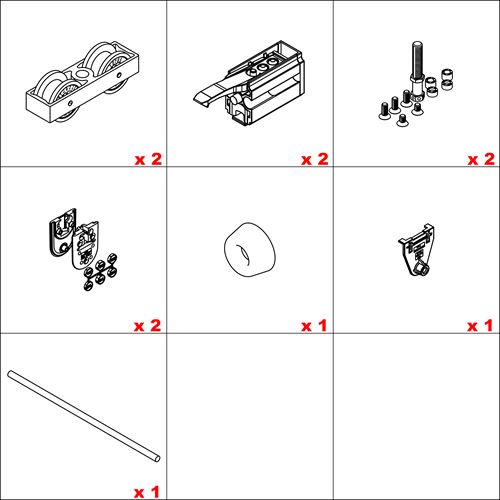 x 2
x 2
x 2
x 2
x 1
x 1
x 1