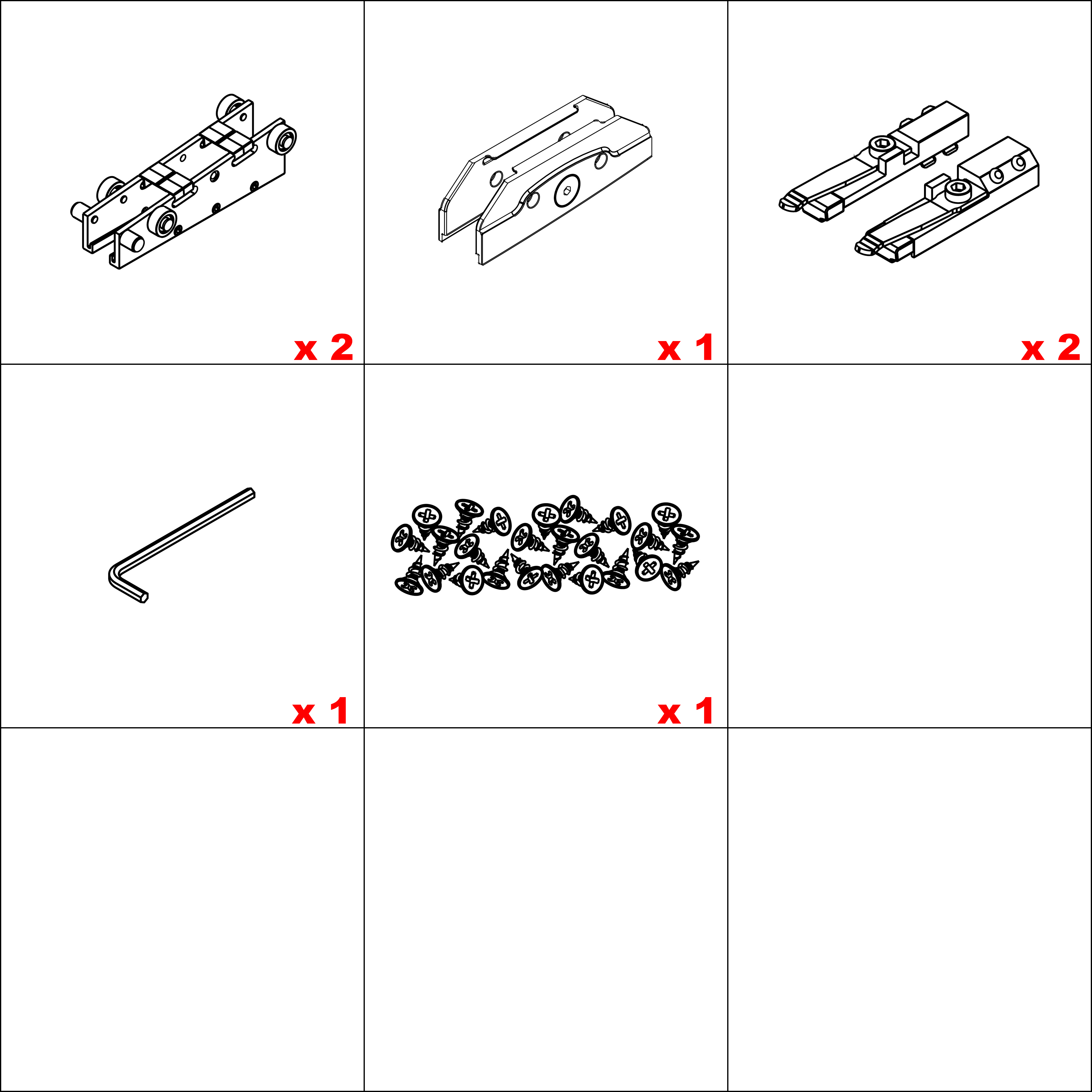 x 2

x 1

x 2

x 1

x 1