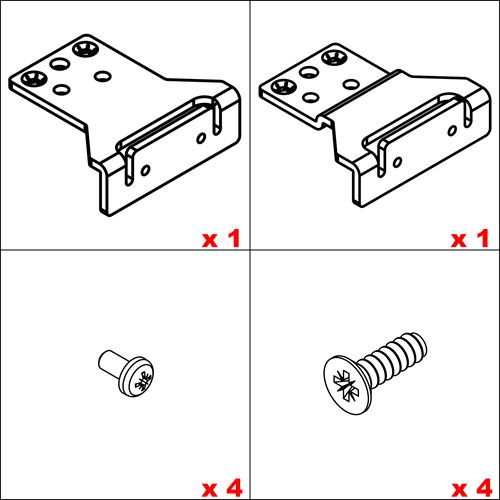 x 1

x 1

x 4

x 4