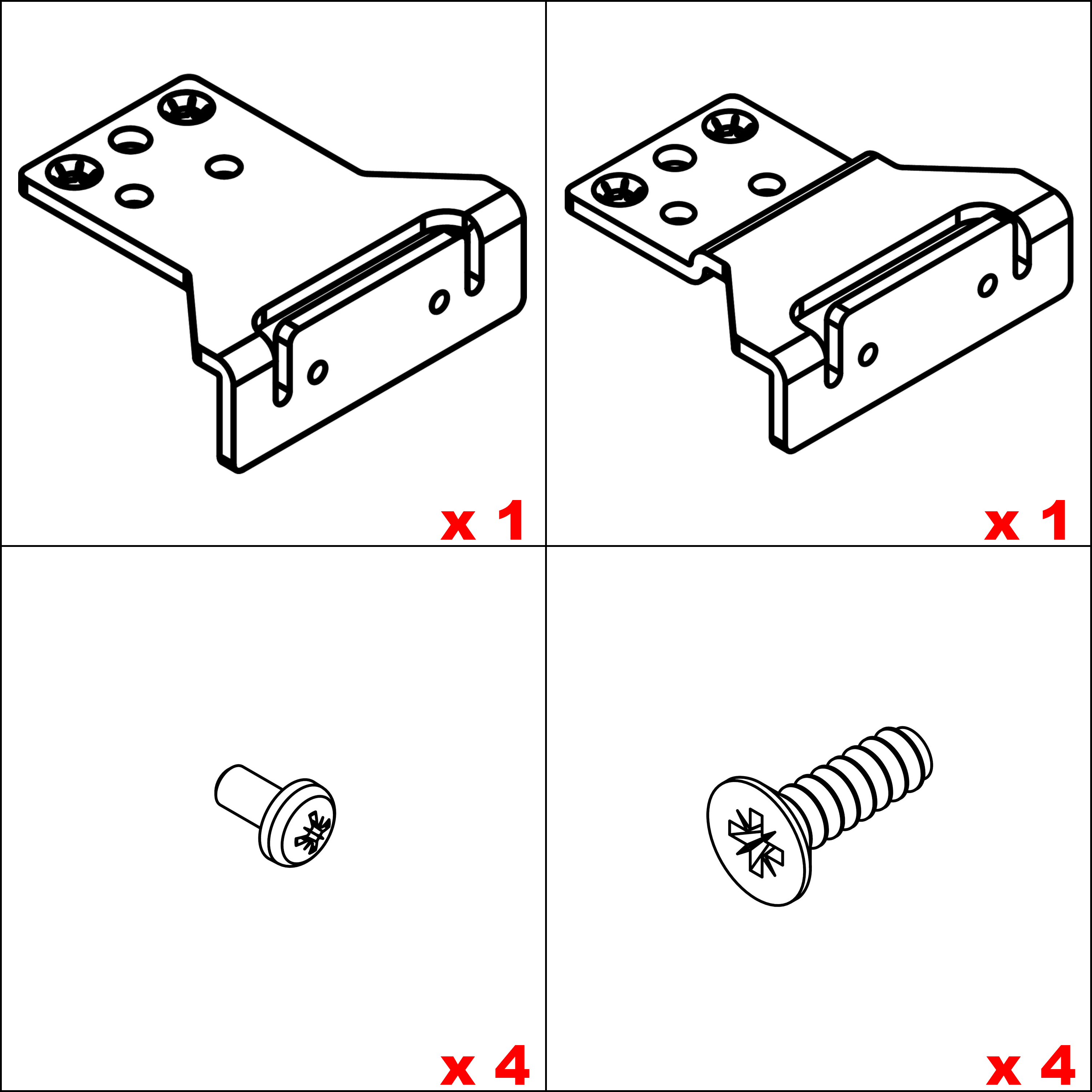 x 1

x 1

x 4

x 4