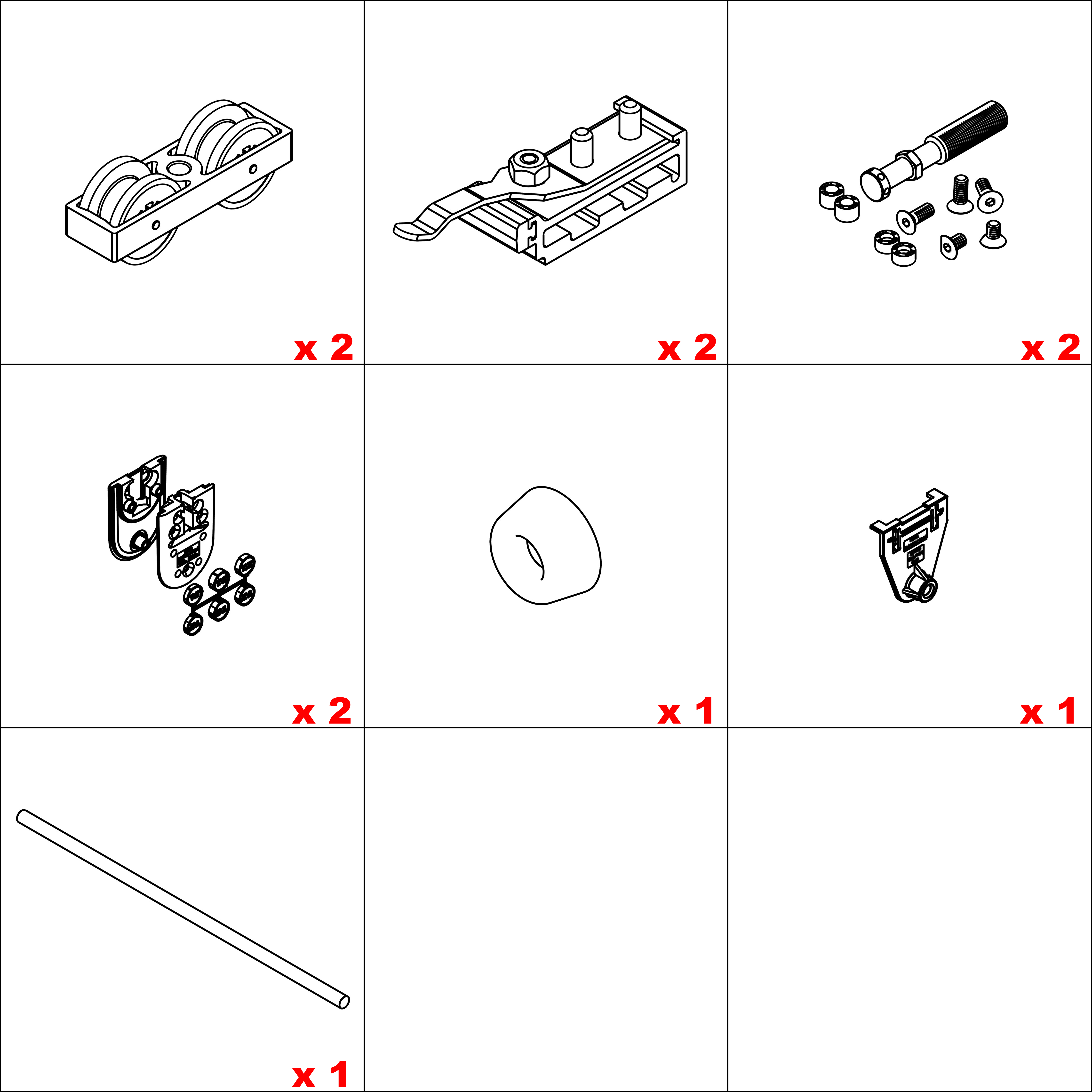 x 2

x 2

x 2

x 2

x 1

x 1

x 1