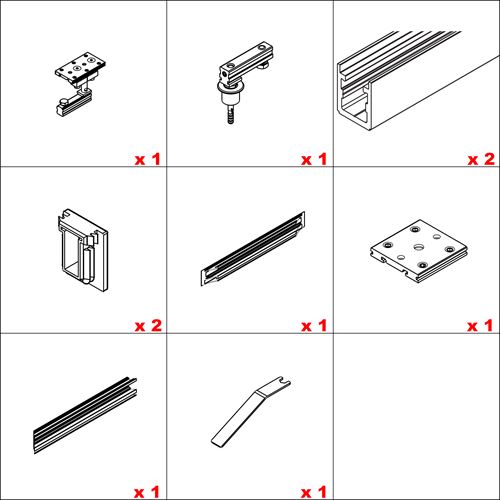 x 1

x 1

x 2

x 2

x 1

x 1

x 1

x 1