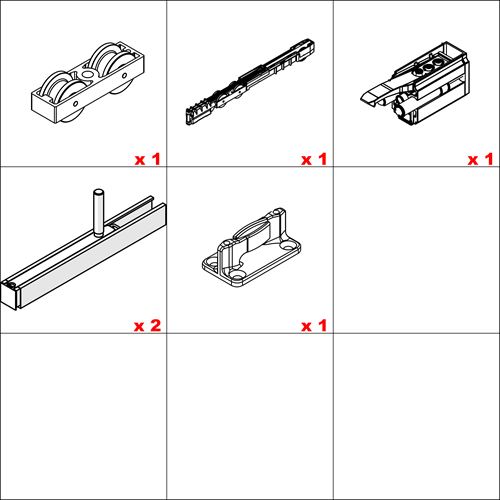 x 1

x 1

x 1

x 2

x 1