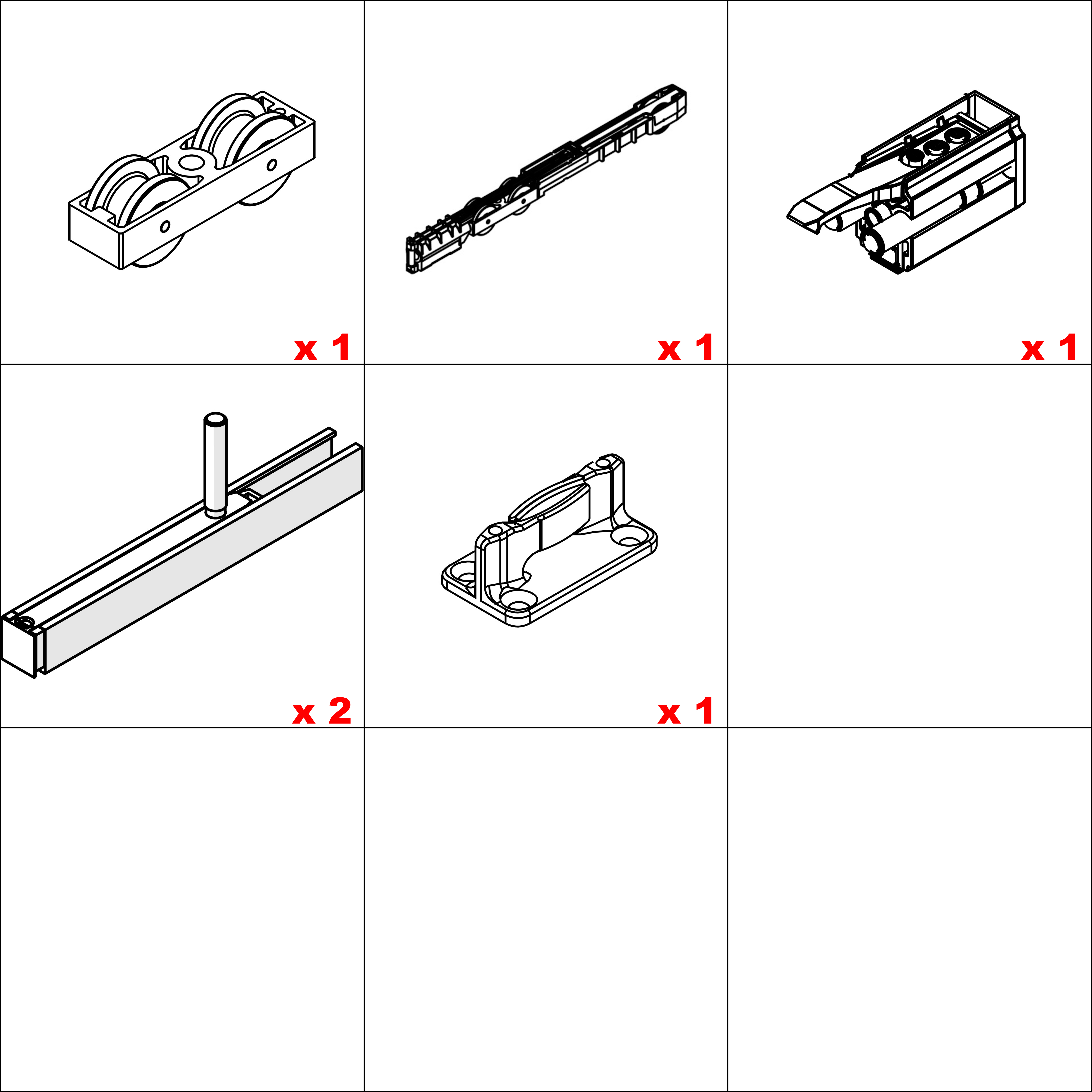 x 1

x 1

x 1

x 2

x 1