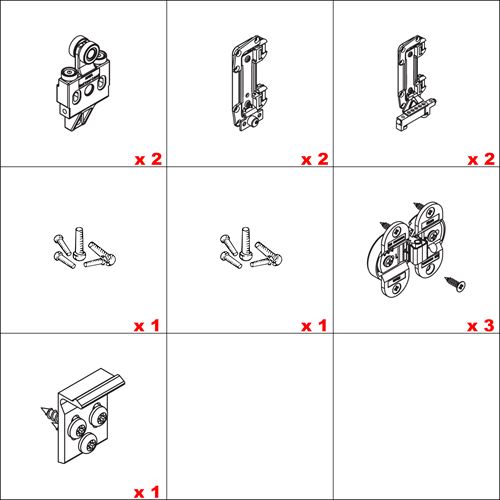 x 2

x 2

x 2

x 1

x 1

x 3

x 1