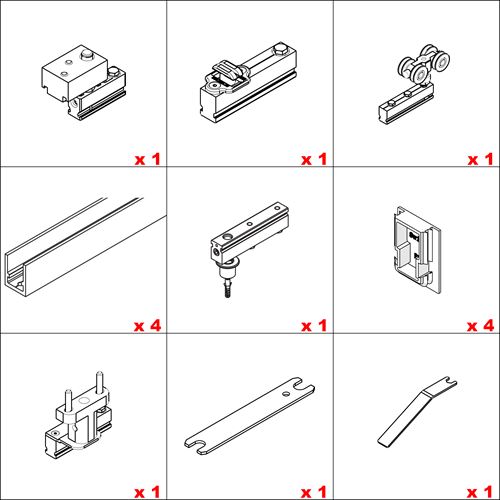 x 1

x 1

x 1

x 4

x 1

x 4

x 1

x 1

x 1