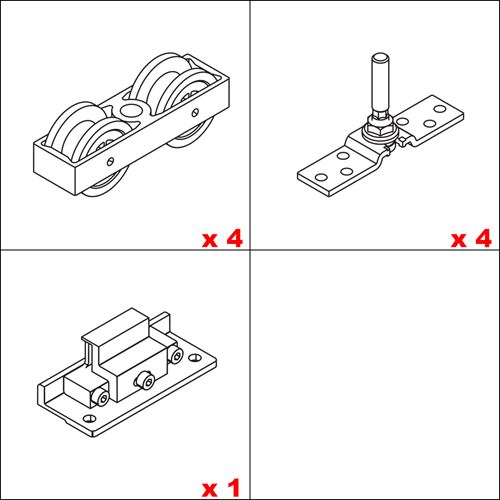 x 4

x 4

x 1