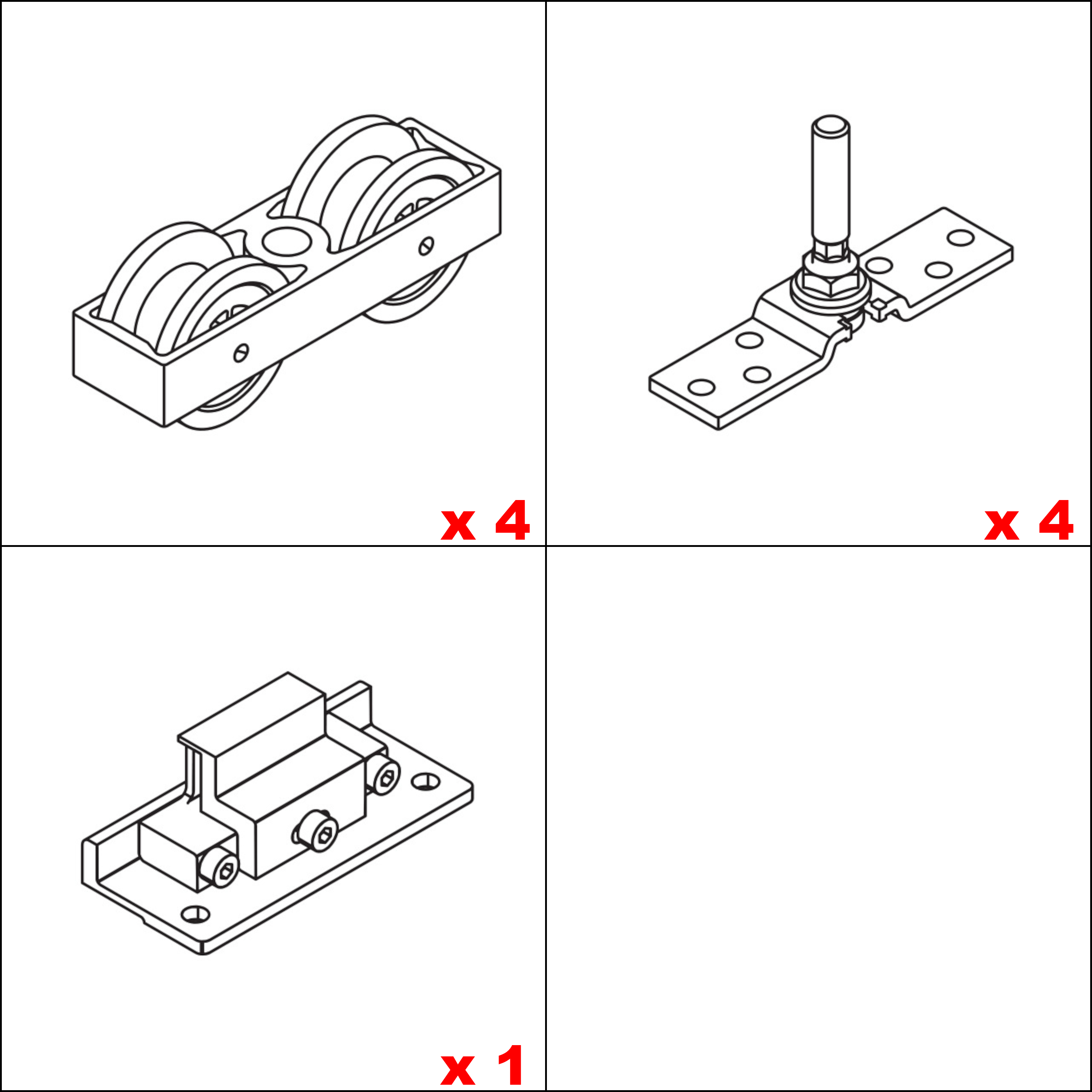 x 4

x 4

x 1