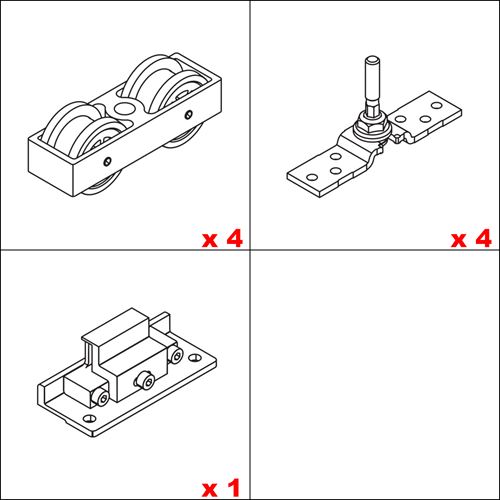 x 4

x 4

x 1