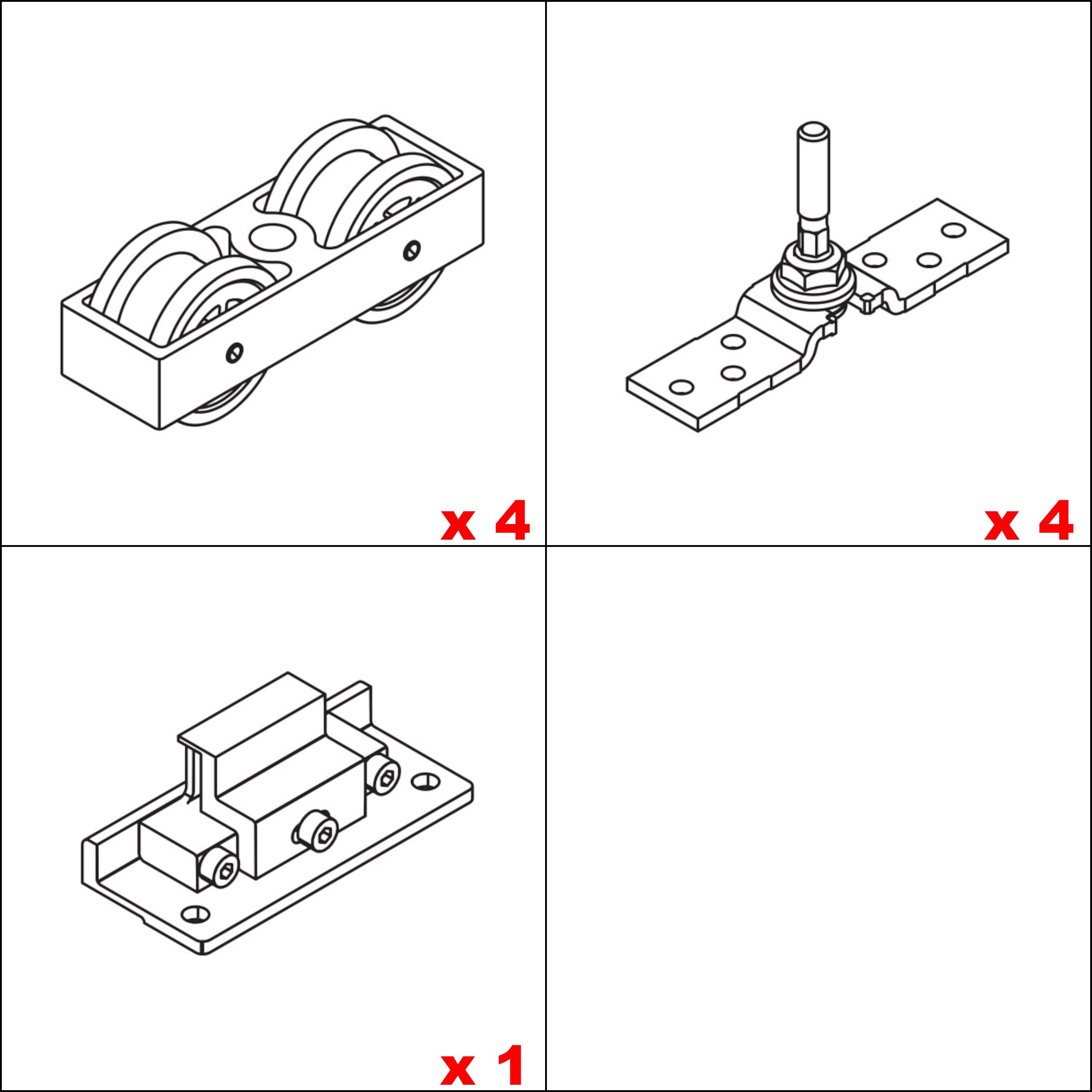 x 4

x 4

x 1