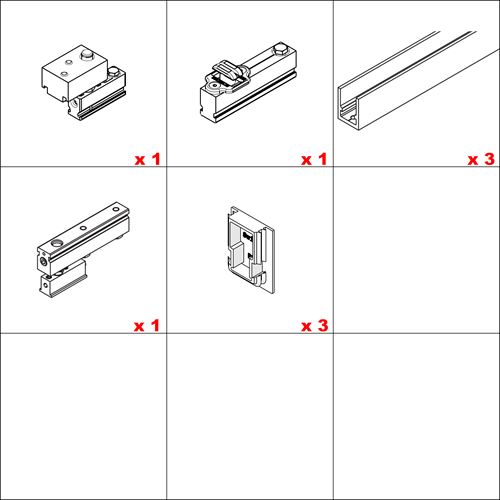 x 1

x 1

x 3

x 1

x 3