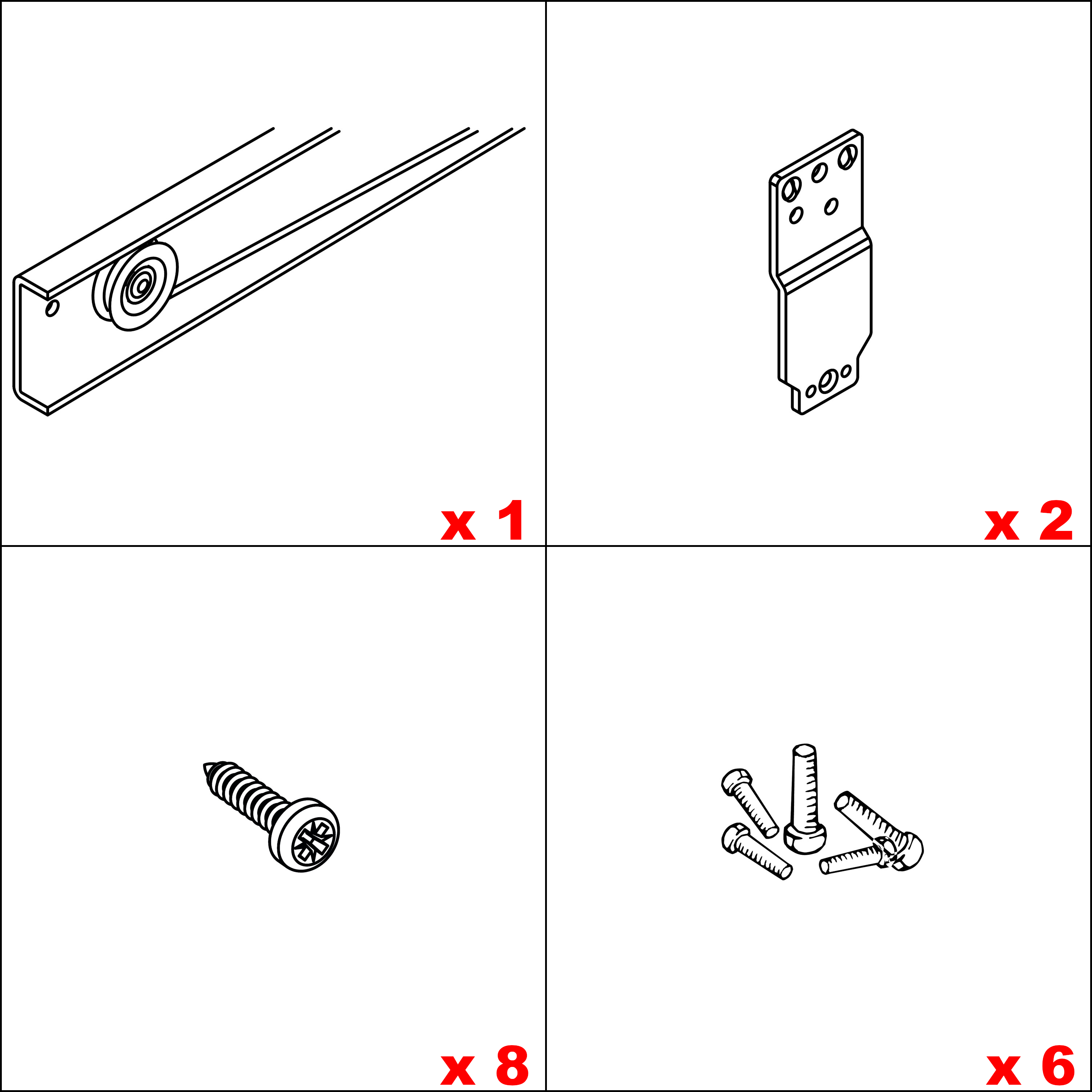 x 1

x 2

x 8

x 6