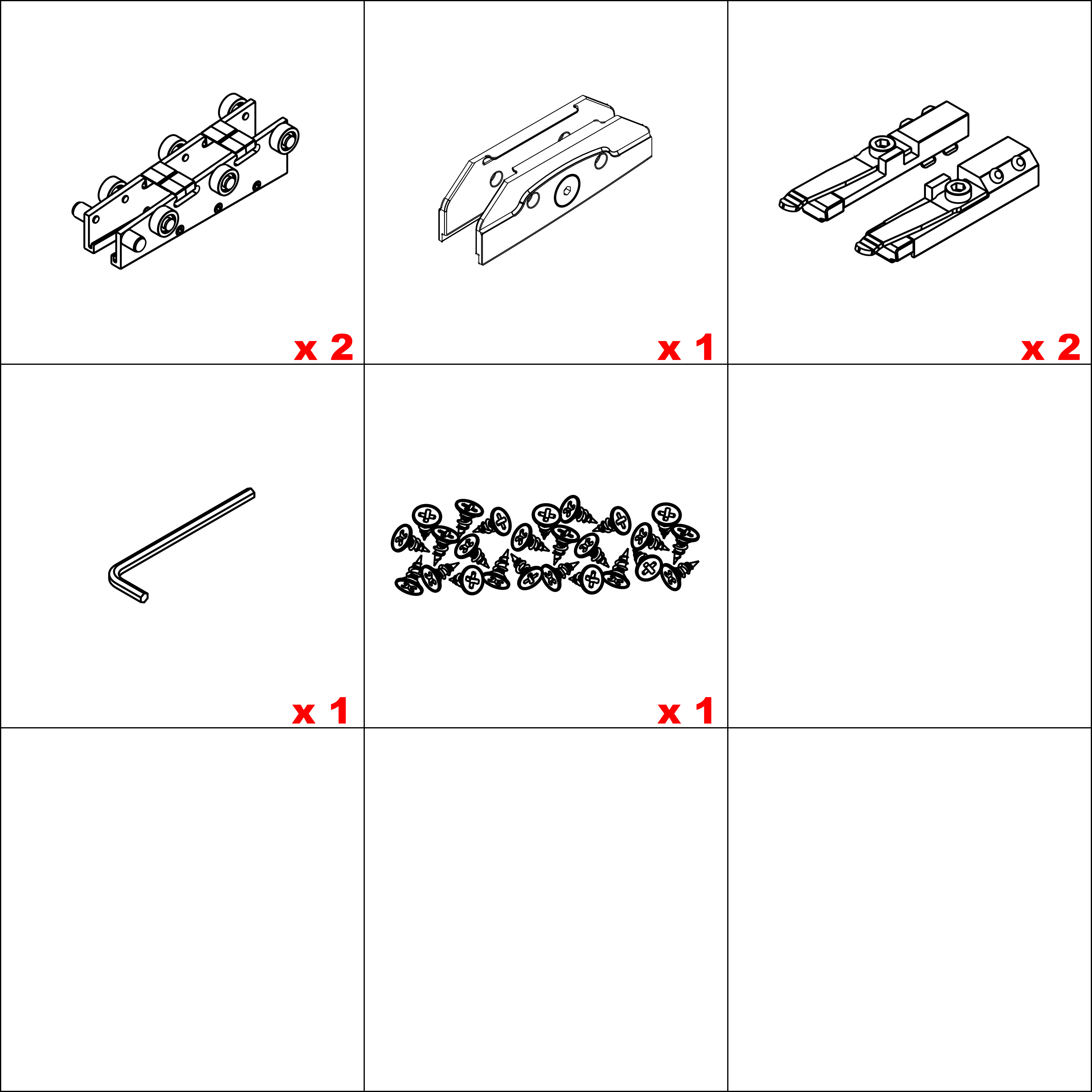 x 2

x 1

x 2

x 1

x 1