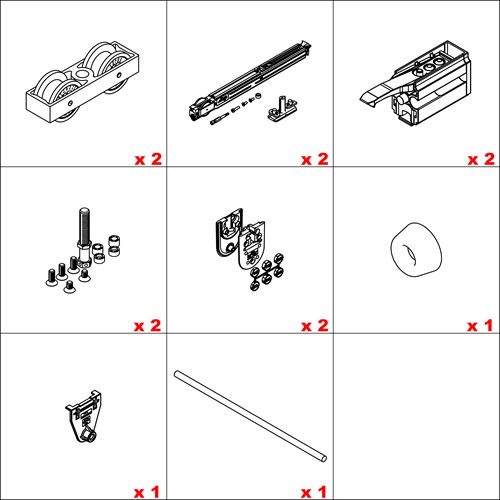 x 2
x 2
x 2
x 2
x 2
x 1
x 1
x 1