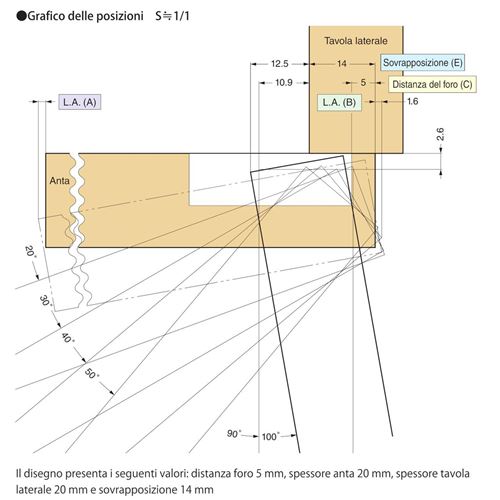 ●Grafico delle posizioni S≒1/1

Tavola laterale

12.5

14

Sovrapposizione (E)

10.9

5

Distanza del foro (C)

L.A. (A)

L.A. (B)

1.6

2.6

Anta

20°

30°

40°

50°

90°

100°

Il disegno presenta i seguenti valori: distanza foro 5 mm, spessore anta 20 mm, spessore tavola laterale 20 mm e sovrapposizione 14 mm