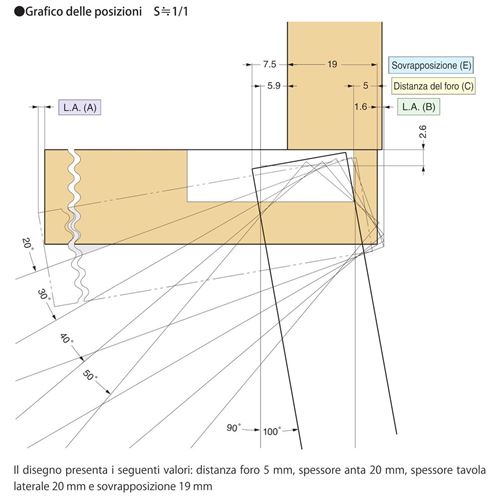 ●Grafico delle posizioni S≒1/1

7.5

19

Sovrapposizione (E)

5.9

5

Distanza del foro (C)

L.A. (A)

1.6

L.A. (B)

2.6

20°

30°

40°

50°

90°

100°

Il disegno presenta i seguenti valori: distanza foro 5 mm, spessore anta 20 mm, spessore tavola laterale 20 mm e sovrapposizione 19 mm