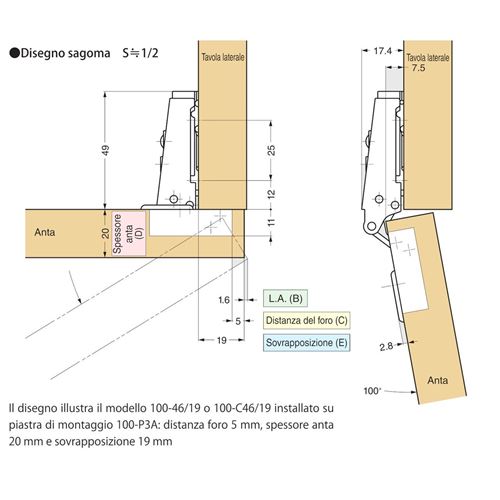 ●Disegno sagoma S≒1/2

Tavola laterale

49

25

12

11

Anta

20

Spessore anta (D)

1.6

L.A. (B)

5

Distanza del foro (C)

19

Sovrapposizione (E)

17.4

Tavola laterale

7.5

2.8

Anta

100°

Il disegno illustra il modello 100-46/19 o 100-C46/19 installato su piastra di montaggio 100-P3A: distanza foro 5 mm, spessore anta 20 mm e sovrapposizione 19 mm