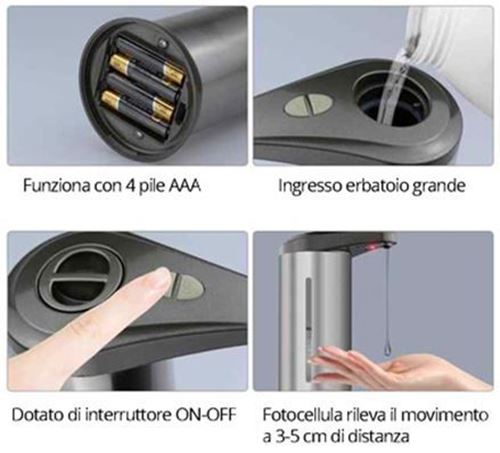 Funziona con 4 pile AAA

Ingresso erbatoio grande

Dotato di interruttore ON-OFF

Fotocellula rileva il movimento a 3-5 cm di distanza