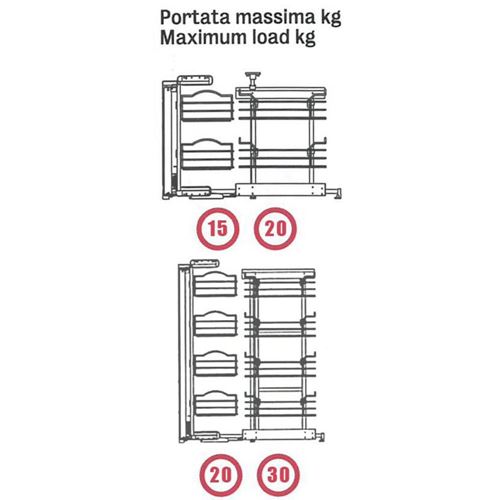 Portata massima kg
Maximum load kg

15 20

20 30