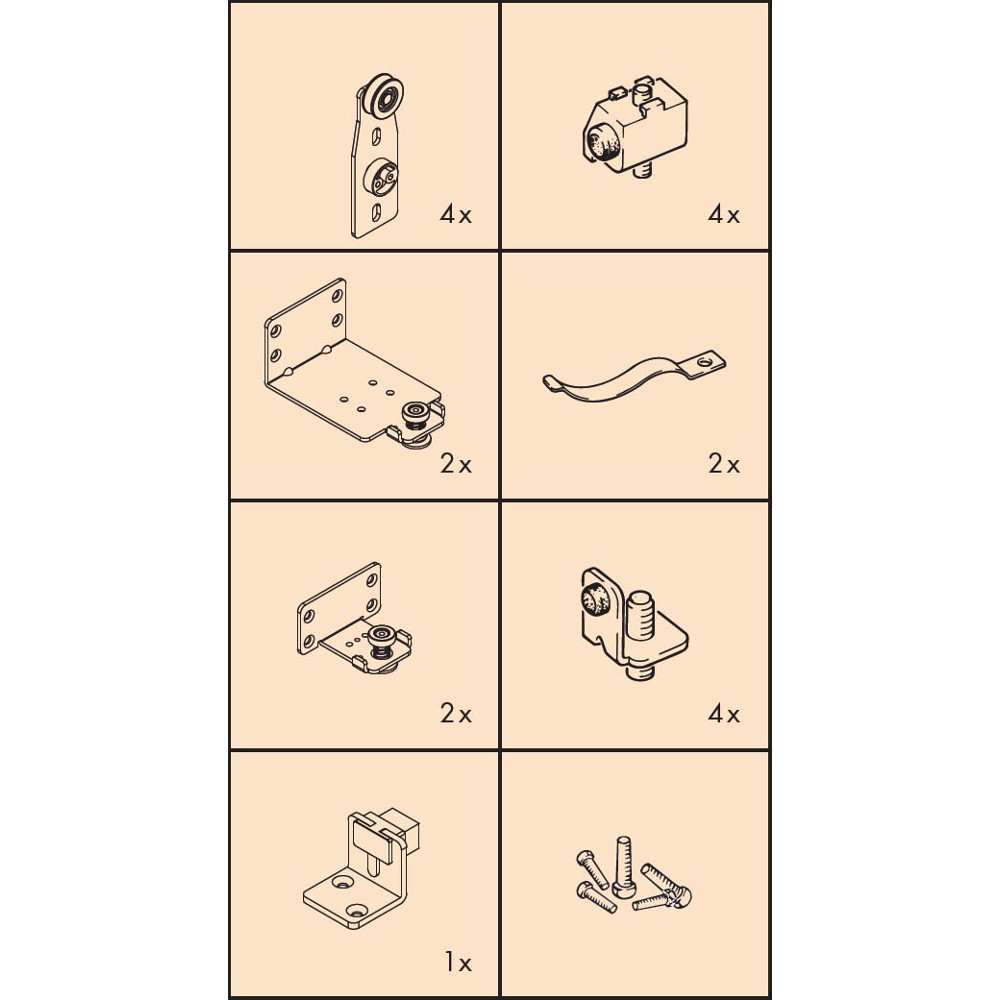 4x

4x

2x

2x

2x

4x

1x