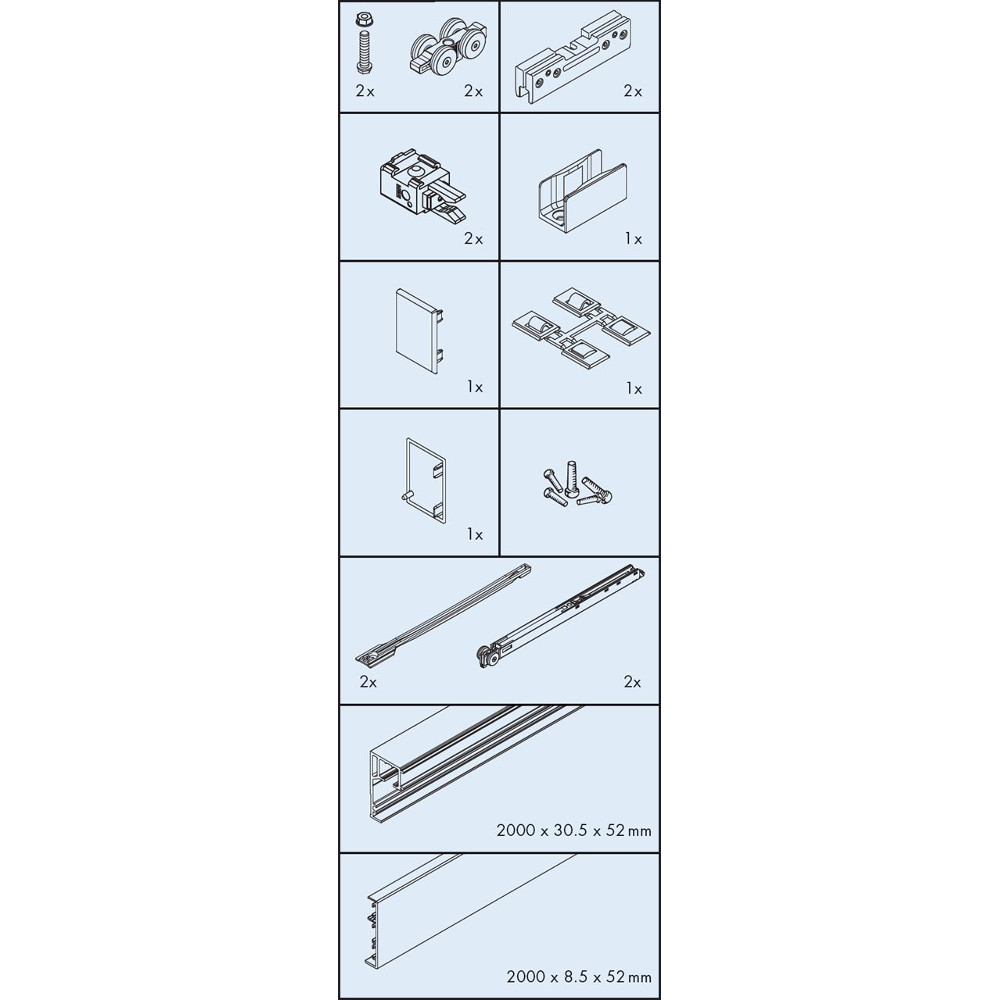 2x 2x 2x

2x 1x

1x 1x

1x

2x 2x

2000 x 30.5 x 52 mm

2000 x 8.5 x 52 mm