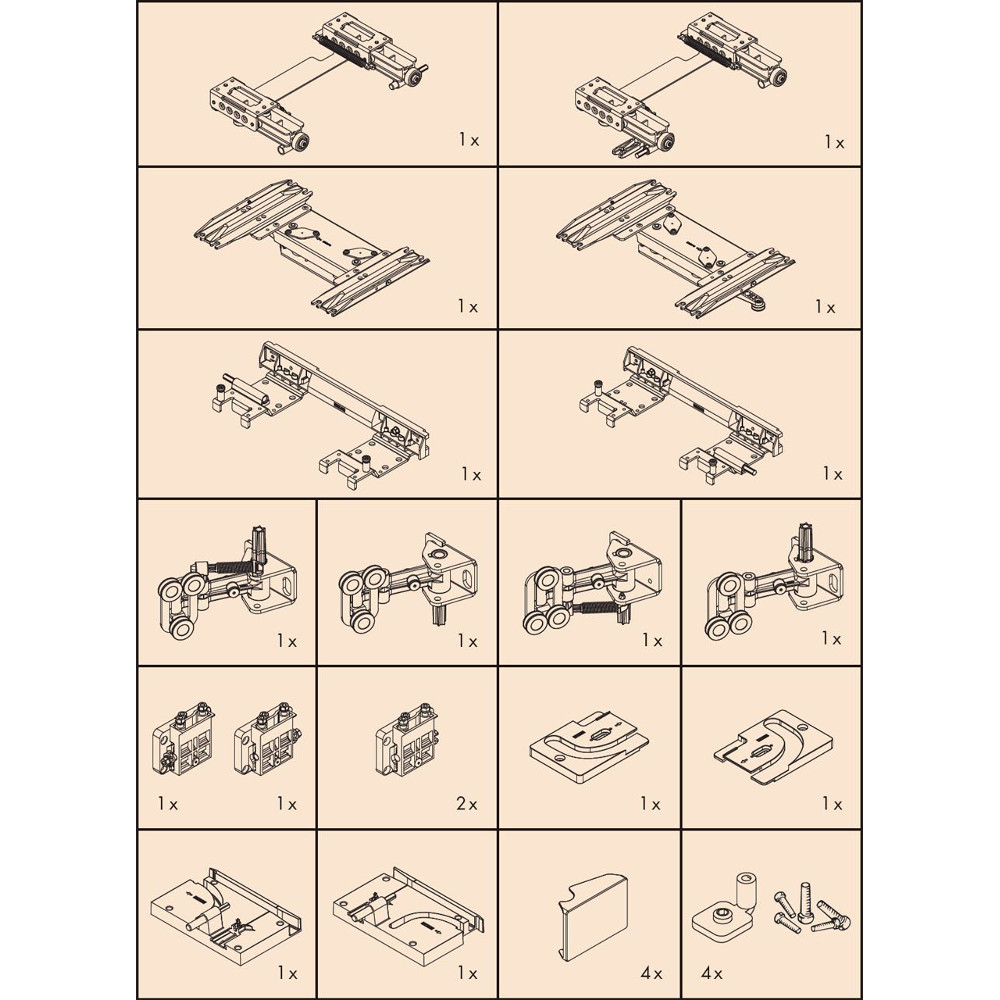 1x

1x

1x

1x

1x

1x

1x

1x

1x

1x

1x

1x

2x

1x

1x

1x

1x

4x

4x