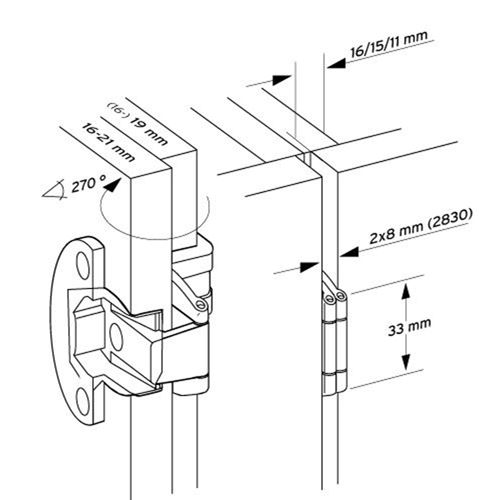 16/15/11 mm

(16-) 19 mm
16-21 mm

270 °

2x8 mm (2830)

33 mm