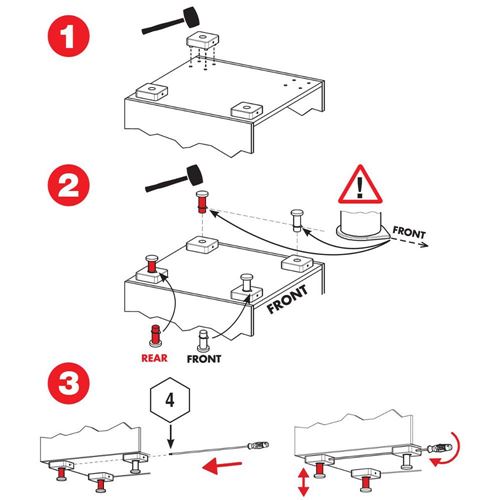 1

2

!

FRONT

FRONT

REAR

FRONT

3

4