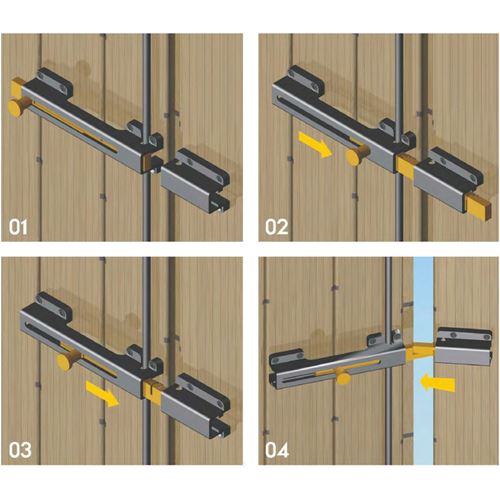 01

02

03

04