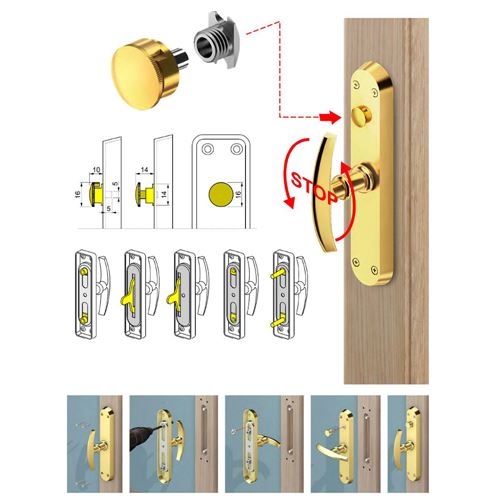 10
16
5
5
14
14
16
STOP