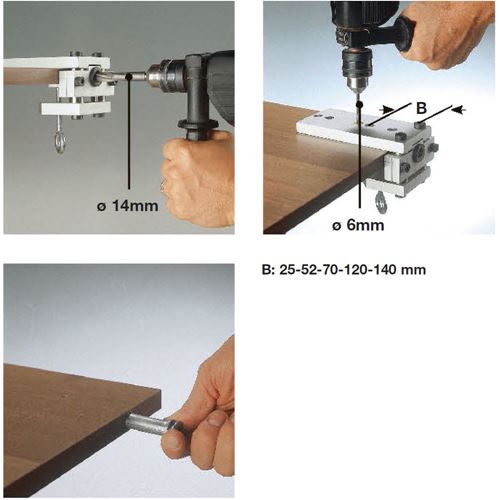 ø 14mm

B

ø 6mm

B: 25-52-70-120-140 mm