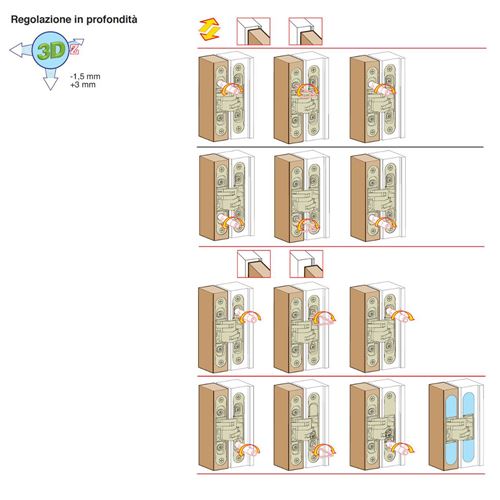 Regolazione in profondità

3D

Z

-1,5 mm
+3 mm